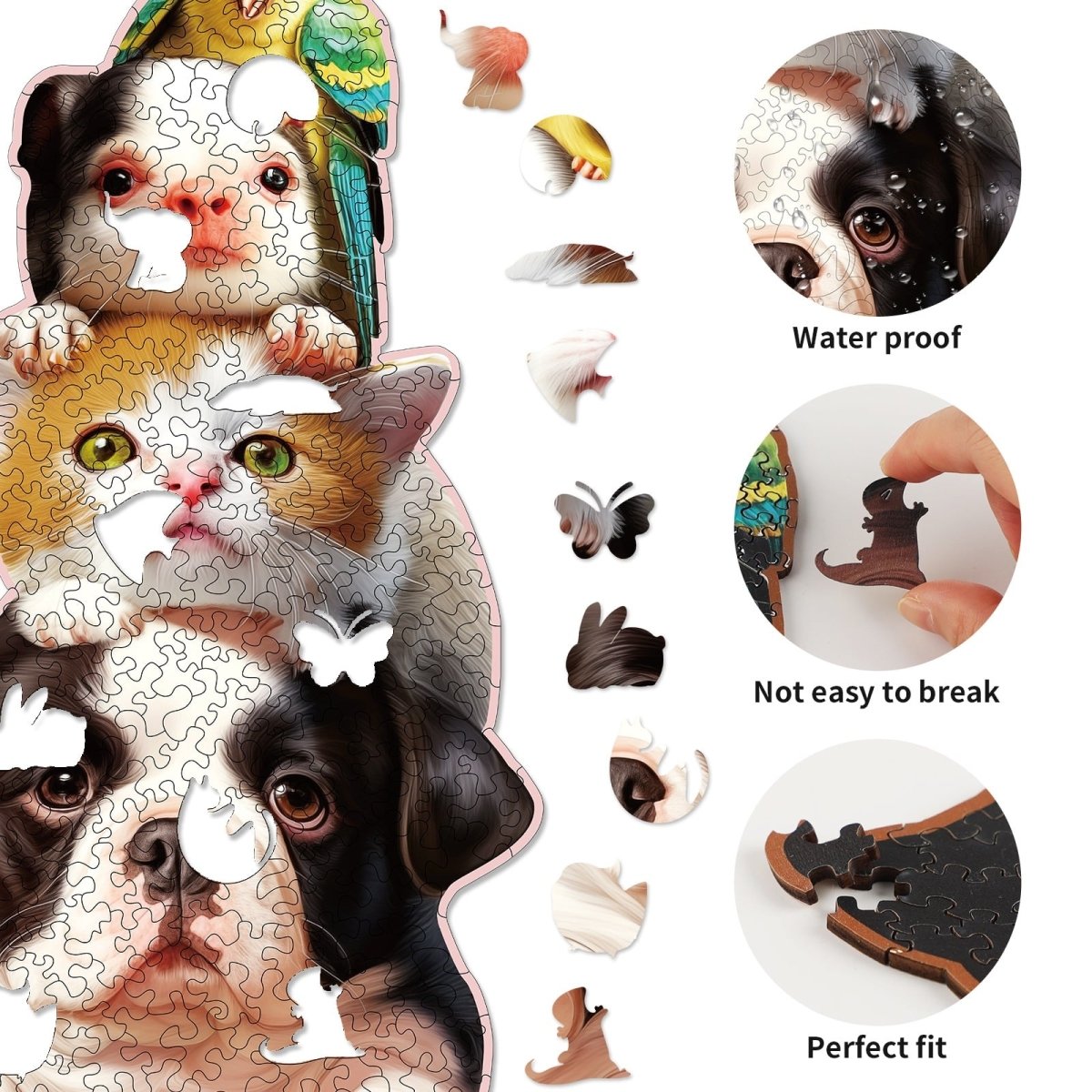 Water proof

Not easy to break

Perfect fit