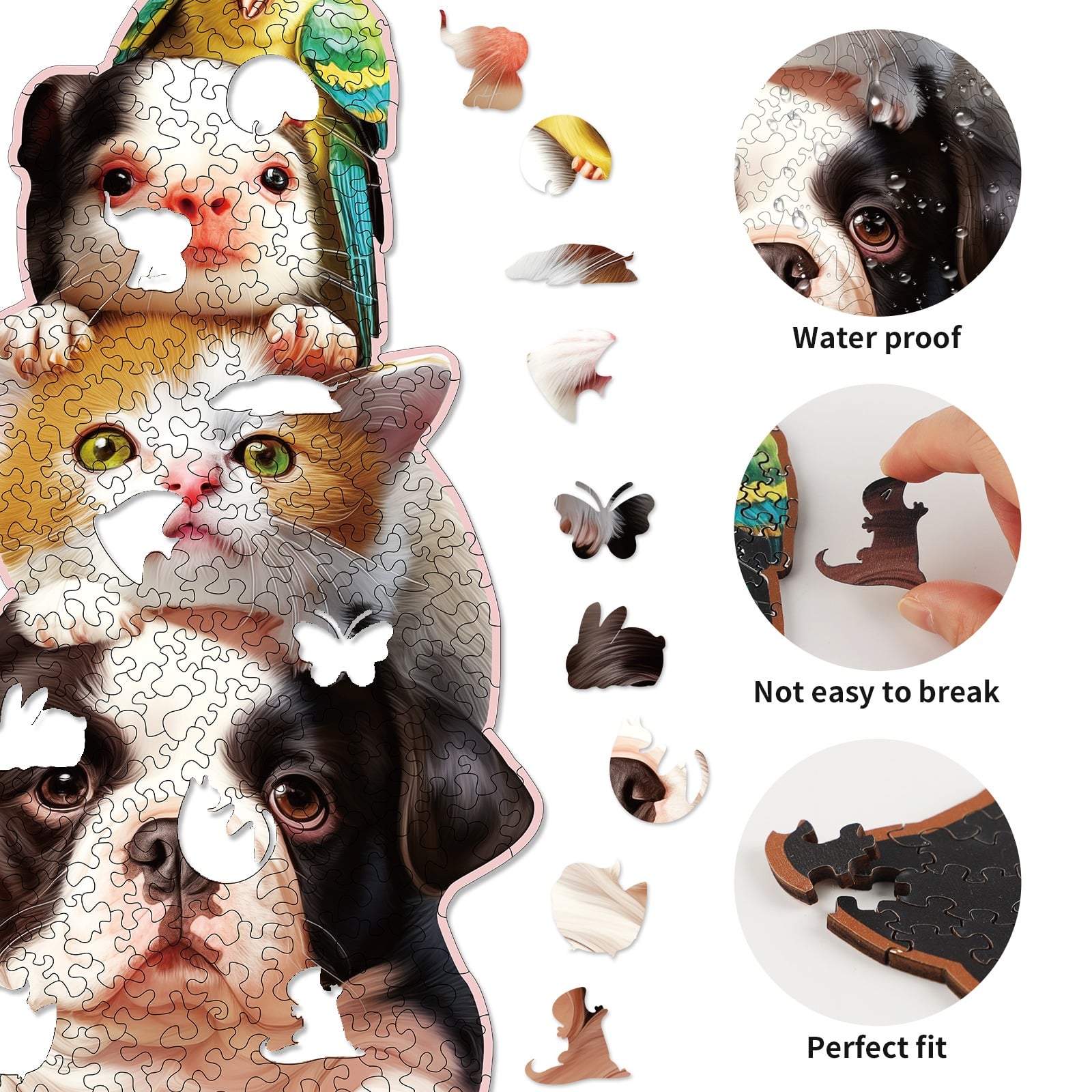 Water proof

Not easy to break

Perfect fit