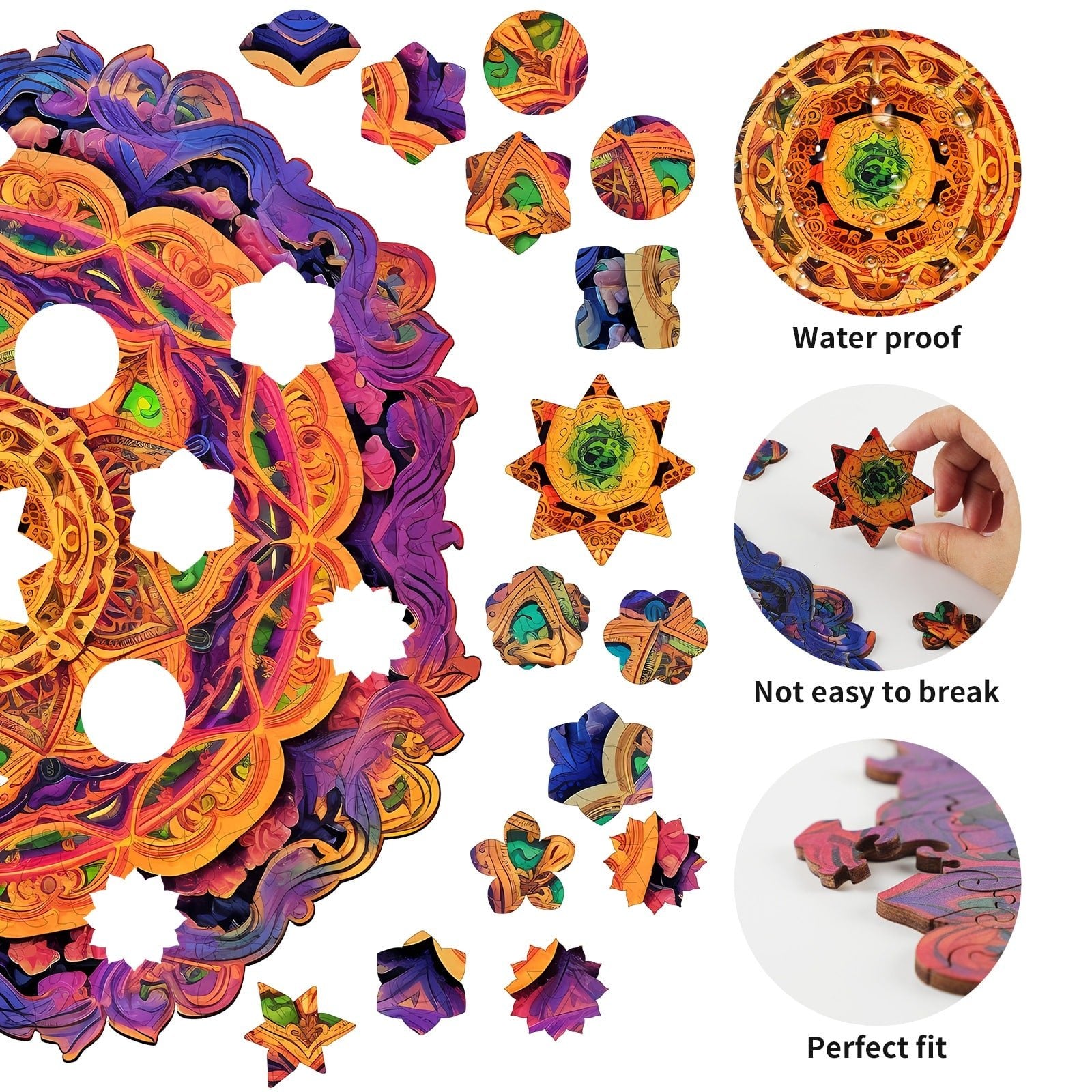 Water proof

Not easy to break

Perfect fit